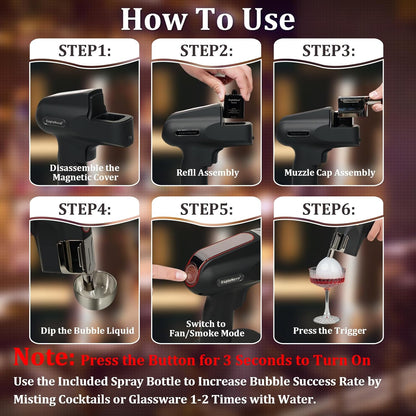 How To Use

STEP1:

Disassemble the Magnetic Cover

STEP2:

Refll Assembly

STEP3:

Muzzle Cap Assembly

STEP4:

Dip the Bubble Liquid

STEP5:

Switch to Fan/Smoke Mode

STEP6:

Press the Trigger

Note: Press the Button for 3 Seconds to Turn On

Use the Included Spray Bottle to Increase Bubble Success Rate by Misting Cocktails or Glassware 1-2 Times with Water.